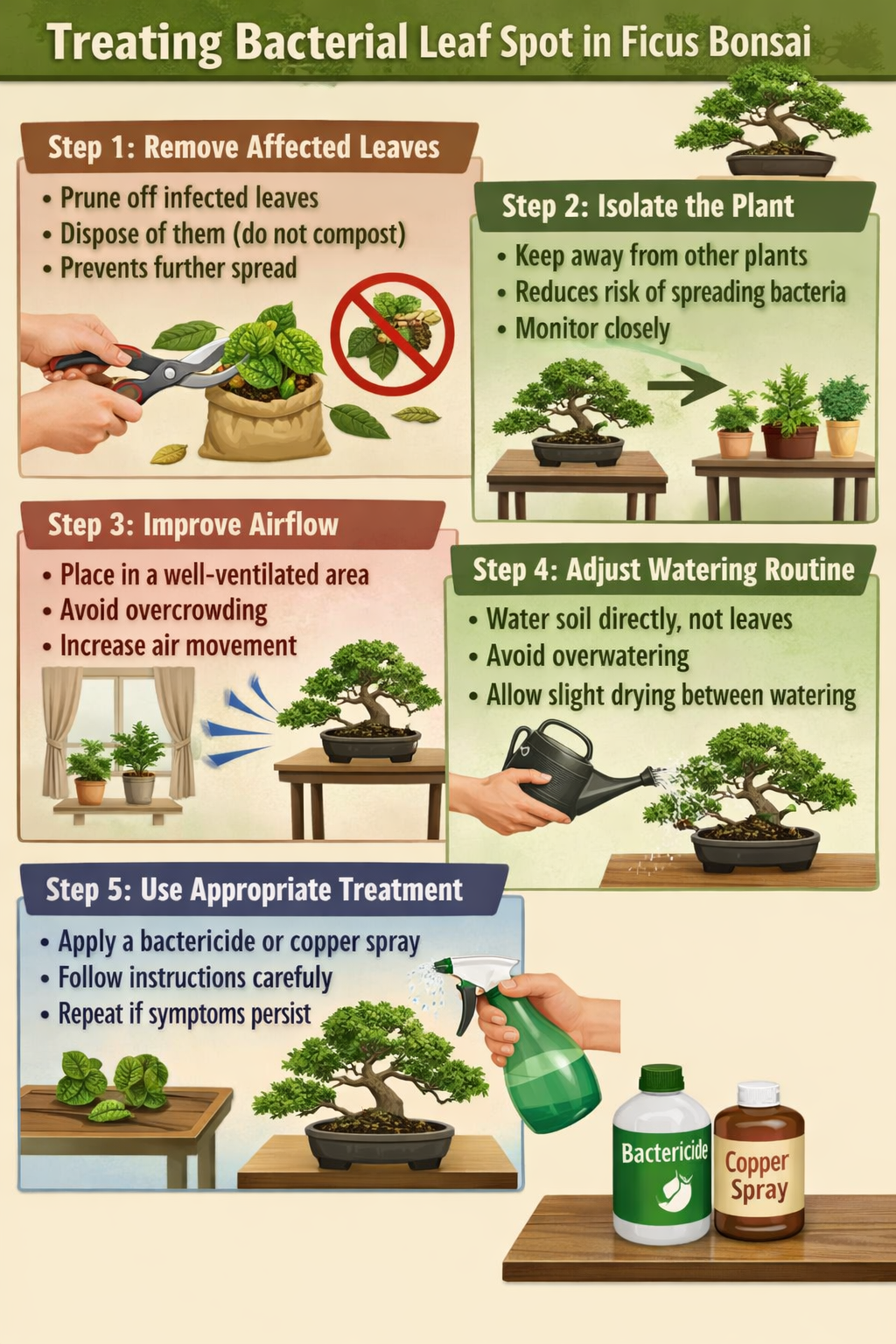 Treating Bacterial Leaf Spot in Ficus Bonsai

Step 1: Remove Affected Leaves

• Prune off infected leaves
• Dispose of them (do not compost)
• Prevents further spread

Step 2: Isolate the Plant

• Keep away from other plants
• Reduces risk of spreading bacteria
• Monitor closely

Step 3: Improve Airflow

• Place in a well-ventilated area
• Avoid overcrowding
• Increase air movement

Step 4: Adjust Watering Routine

• Water soil directly, not leaves
• Avoid overwatering
• Allow slight drying between watering

Step 5: Use Appropriate Treatment

• Apply a bactericide or copper spray
• Follow instructions carefully
• Repeat if symptoms persist

Bactericide

Copper Spray