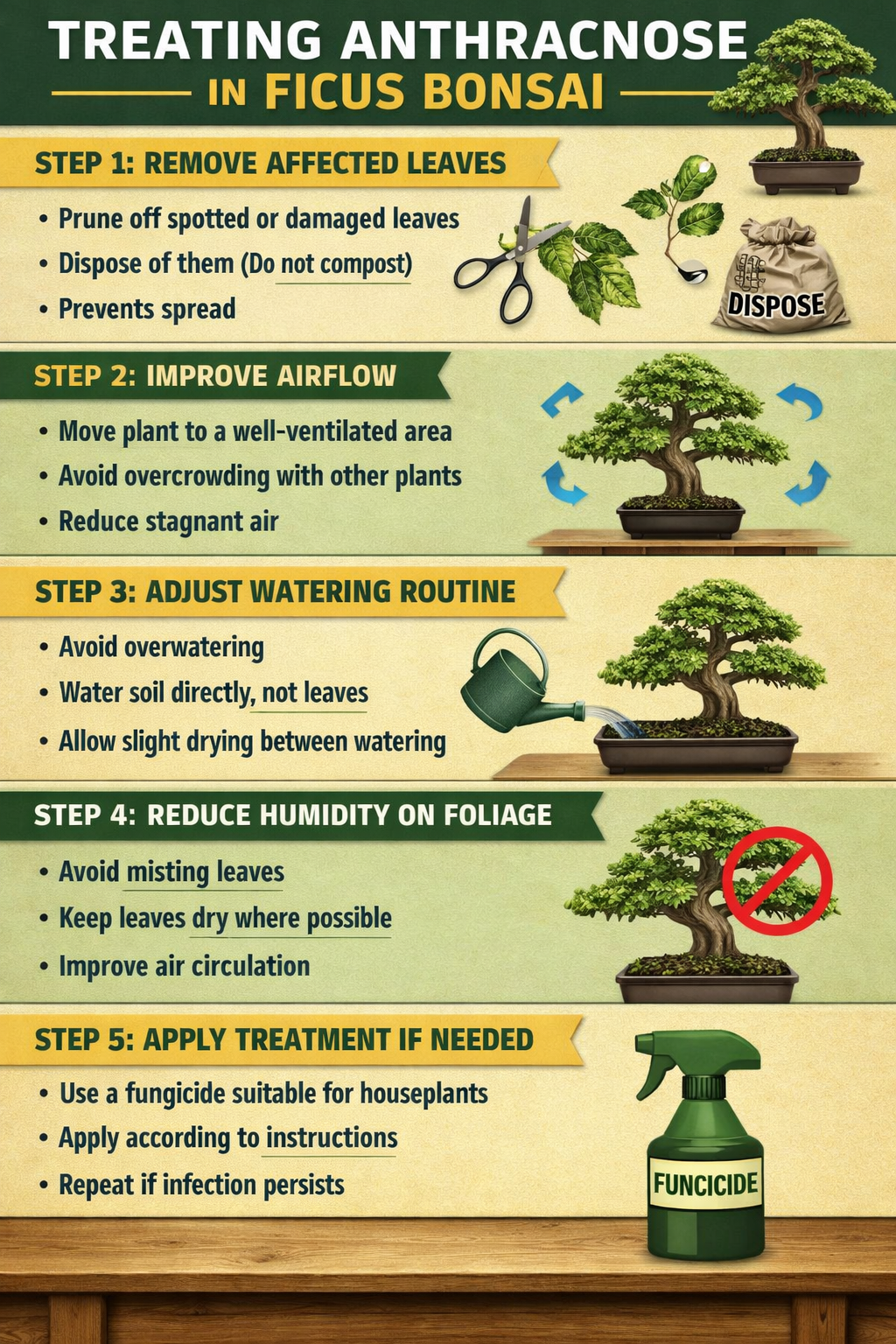 TREATING ANTHRACNOSE IN FICUS BONSAI

STEP 1: REMOVE AFFECTED LEAVES

• Prune off spotted or damaged leaves
• Dispose of them (Do not compost)
• Prevents spread

DISPOSE

STEP 2: IMPROVE AIRFLOW

• Move plant to a well-ventilated area
• Avoid overcrowding with other plants
• Reduce stagnant air

STEP 3: ADJUST WATERING ROUTINE

• Avoid overwatering
• Water soil directly, not leaves
• Allow slight drying between watering

STEP 4: REDUCE HUMIDITY ON FOLIAGE

• Avoid misting leaves
• Keep leaves dry where possible
• Improve air circulation

STEP 5: APPLY TREATMENT IF NEEDED

• Use a fungicide suitable for houseplants
• Apply according to instructions
• Repeat if infection persists

FUNCICIDE