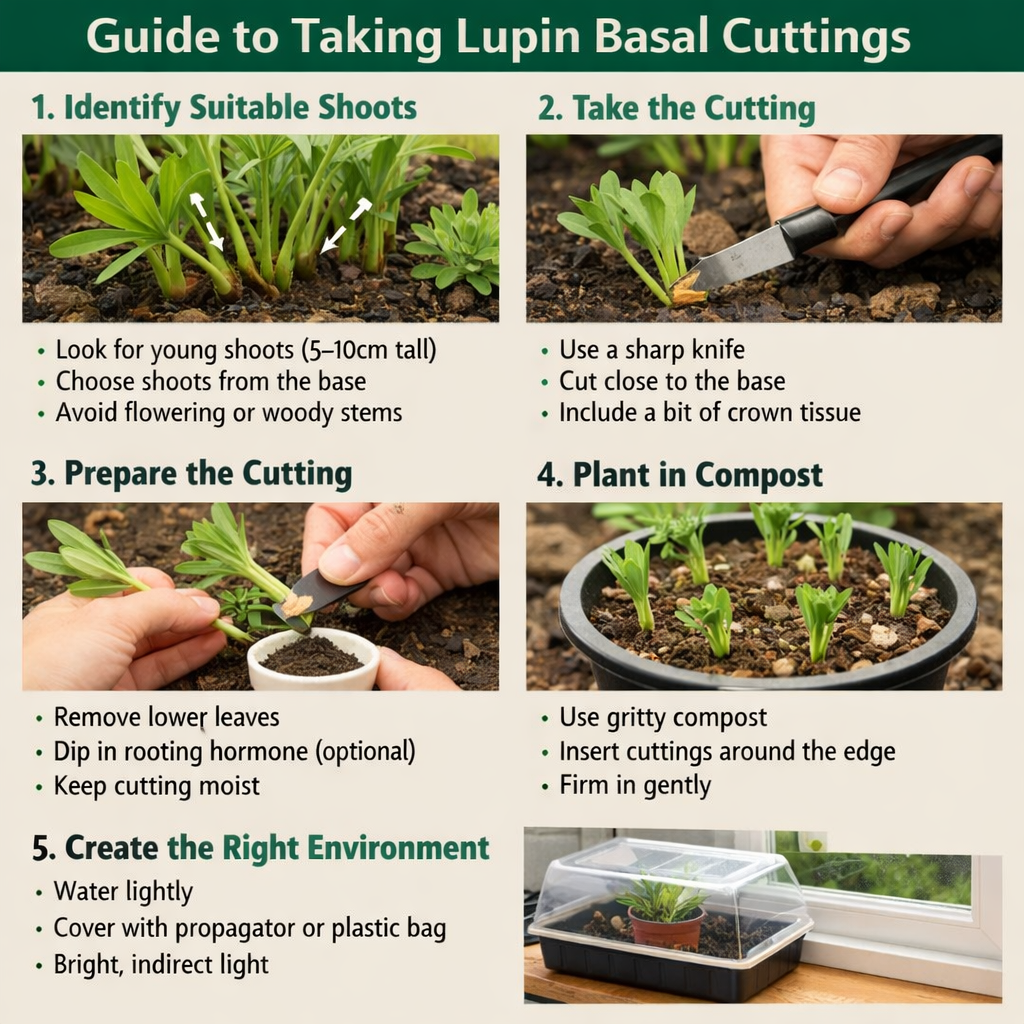 Guide to Taking Lupin Basal Cuttings

1. Identify Suitable Shoots

• Look for young shoots (5–10cm tall)
• Choose shoots from the base
• Avoid flowering or woody stems

2. Take the Cutting

• Use a sharp knife
• Cut close to the base
• Include a bit of crown tissue

3. Prepare the Cutting

• Remove lower leaves
• Dip in rooting hormone (optional)
• Keep cutting moist

4. Plant in Compost

• Use gritty compost
• Insert cuttings around the edge
• Firm in gently

5. Create the Right Environment

• Water lightly
• Cover with propagator or plastic bag
• Bright, indirect light