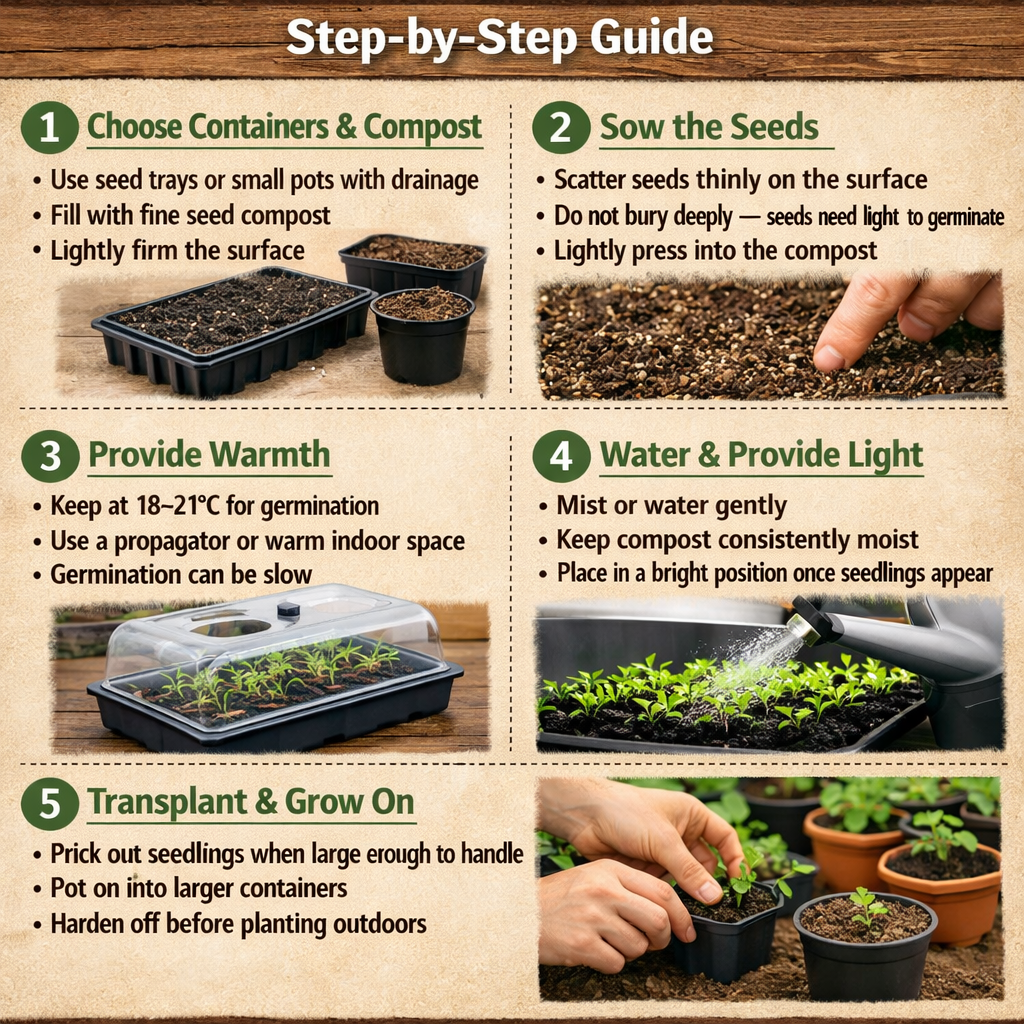 Step-by-Step Guide

1 Choose Containers & Compost

• Use seed trays or small pots with drainage
• Fill with fine seed compost
• Lightly firm the surface

2 Sow the Seeds

• Scatter seeds thinly on the surface
• Do not bury deeply — seeds need light to germinate
• Lightly press into the compost

3 Provide Warmth

• Keep at 18–21°C for germination
• Use a propagator or warm indoor space
• Germination can be slow

4 Water & Provide Light

• Mist or water gently
• Keep compost consistently moist
• Place in a bright position once seedlings appear

5 Transplant & Grow On

• Prick out seedlings when large erough to handle
• Pot on into larger containers
• Harden off before planting outdoors