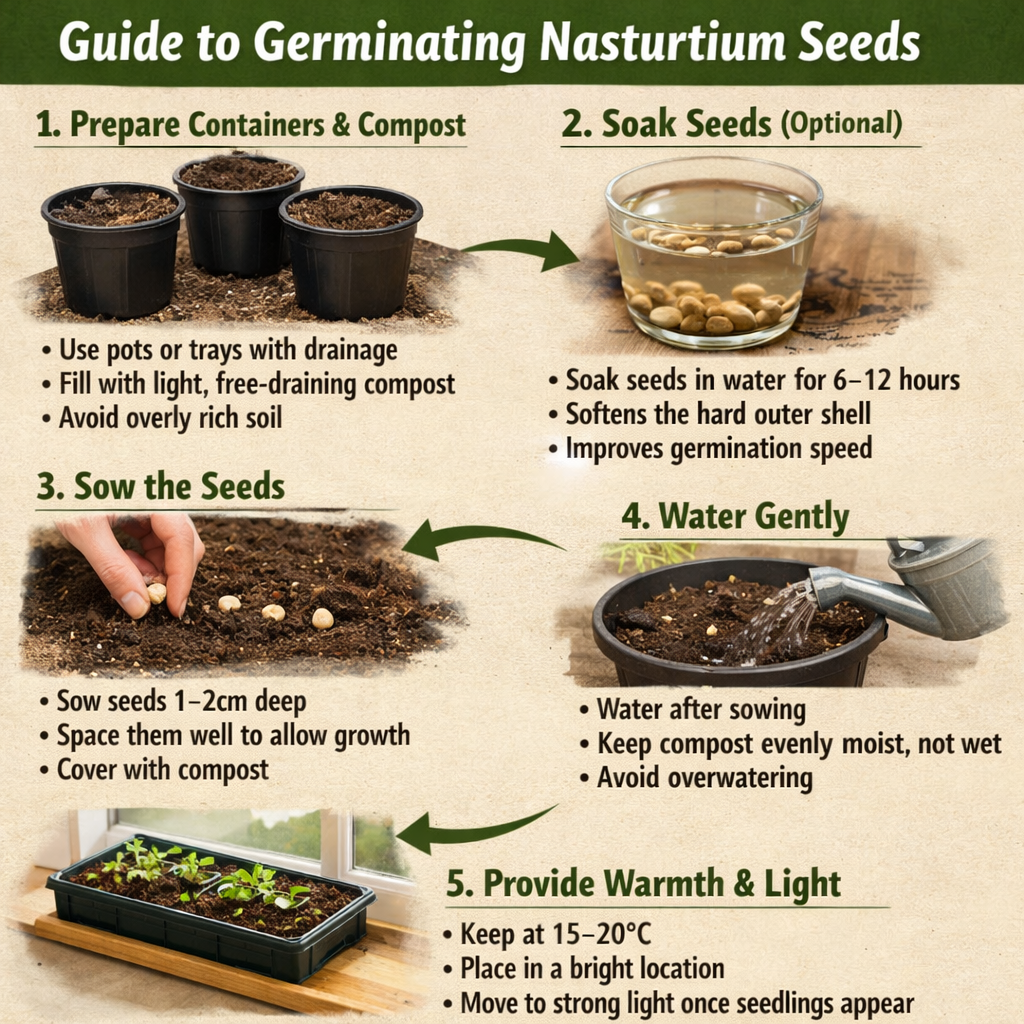 Guide to Germinating Nasturtium Seeds

1. Prepare Containers & Compost

• Use pots or trays with drainage
• Fill with light, free-draining compost
• Avoid overly rich soil

2. Soak Seeds (Optional)

• Soak seeds in water for 6–12 hours
• Softens the hard outer shell
• Improves germination speed

3. Sow the Seeds

• Sow seeds 1–2cm deep
• Space them well to allow growth
• Cover with compost

4. Water Gently

• Water after sowing
• Keep compost evenly moist, not wet
• Avoid overwatering

5. Provide Warmth & Light

• Keep at 15–20°C
• Place in a bright location
• Move to strong light once seedlings appear