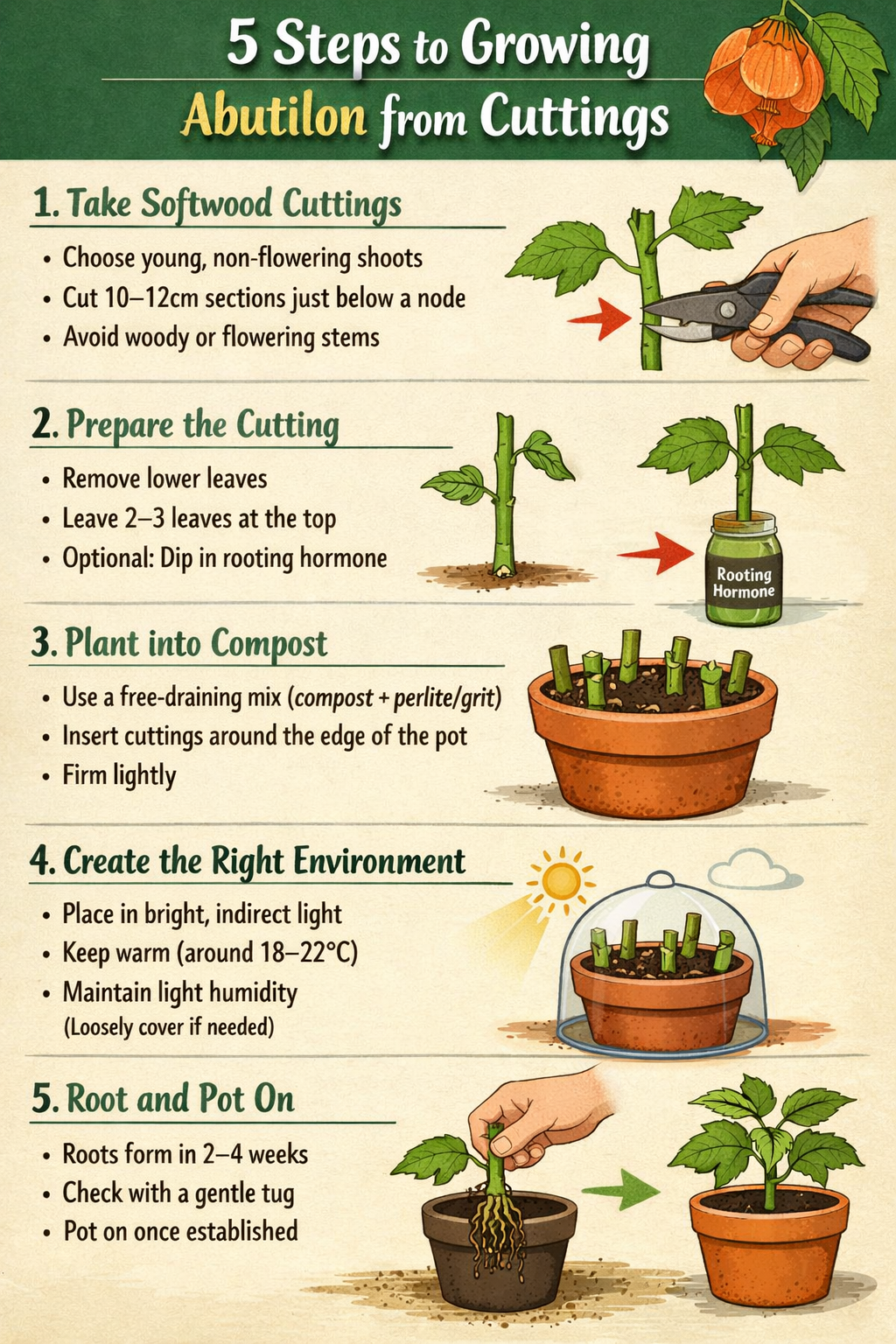 5 Steps to Growing Abutilon from Cuttings

1. Take Softwood Cuttings

• Choose young, non-flowering shoots
• Cut 10–12cm sections just below a node
• Avoid woody or flowering stems

2. Prepare the Cutting

• Remove lower leaves
• Leave 2–3 leaves at the top
• Optional: Dip in rooting hormone

Rooting Hormone

3. Plant into Compost

• Use a free-draining mix (compost + perlite/grit)
• Insert cuttings around the edge of the pot
• Firm lightly

4. Create the Right Environment

• Place in bright, indirect light
• Keep warm (around 18–22°C)
• Maintain light humidity (Loosely cover if needed)

5. Root and Pot On

• Roots form in 2–4 weeks
• Check with a gentle tug
• Pot on once established